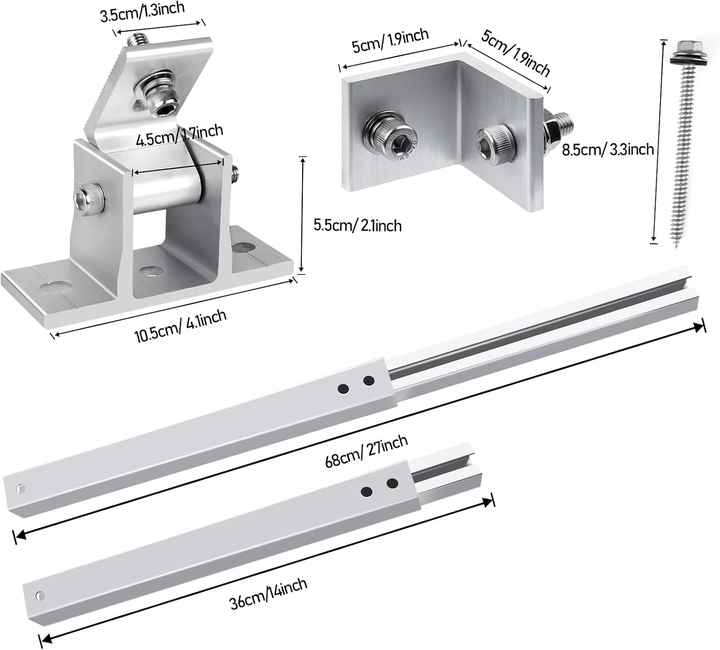 3.5cm/1.3inch

4.5cm/1.7inch

5.5cm/ 2.1inch

10.5cm/ 4.1inch

5cm/ 1.9inch

5cm/ 1.9inch

8.5cm/ 3.3inch

68cm/ 27inch

36cm/14inch